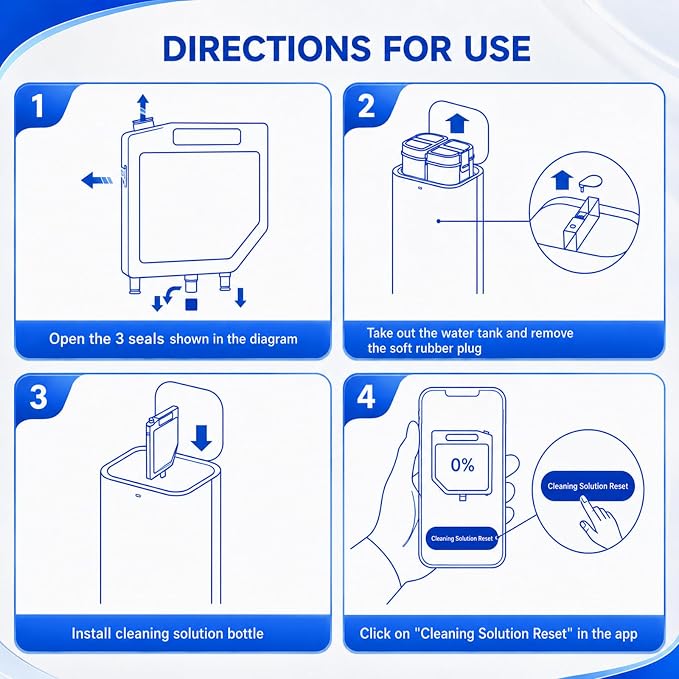 DIRECTIONS FOR USE

1

Open the 3 seals shown in the diagram

2

Take out the water tank and remove the soft rubber plug

3

Install cleaning solution bottle

4

0%

Cleaning Solution Reset

Cleaning Solution Reset

Click on "Cleaning Solution Reset" in the app