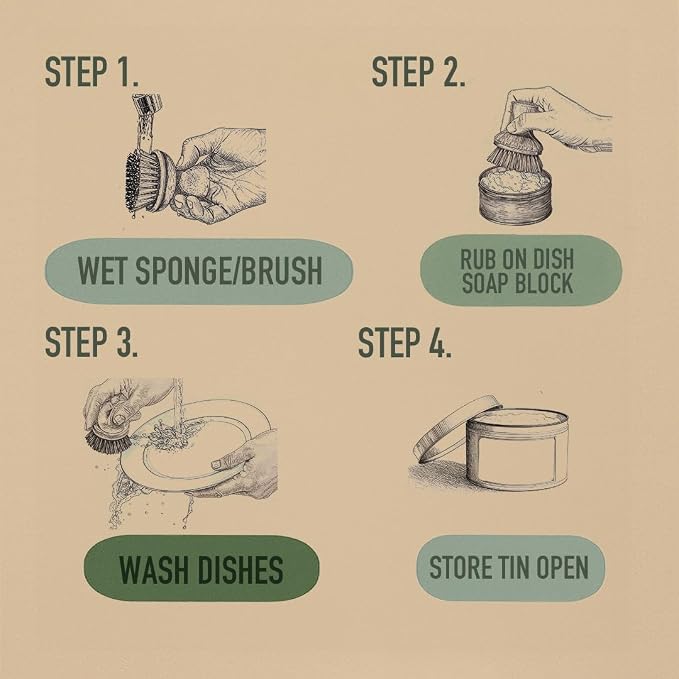 STEP 1.

WET SPONGE/BRUSH

STEP 2.

RUB ON DISH SOAP BLOCK

STEP 3.

WASH DISHES

STEP 4.

STORE TIN OPEN