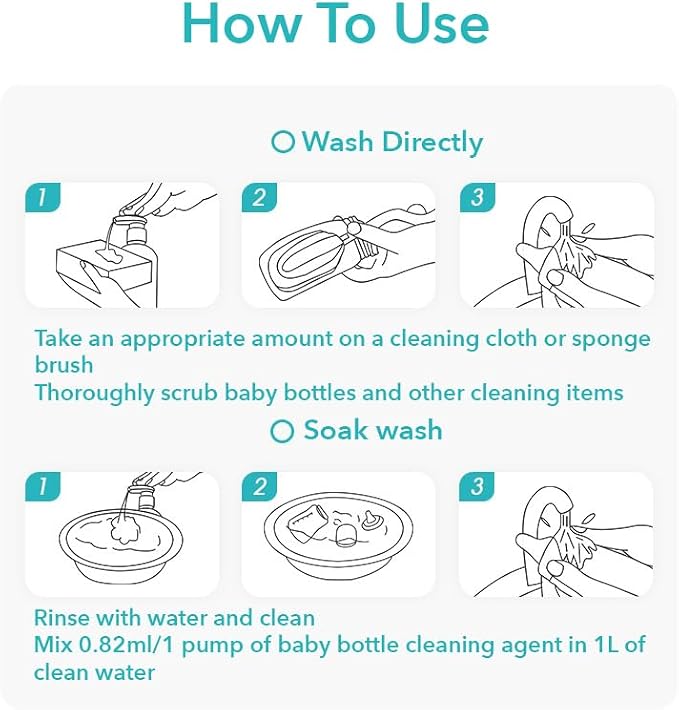 How To Use

Wash Directly

1

2

3

Take an appropriate amount on a cleaning cloth or sponge brush
Thoroughly scrub baby bottles and other cleaning items

Soak wash

1

2

3

Rinse with water and clean
Mix 0.82ml/1 pump of baby bottle cleaning agent in 1L of clean water